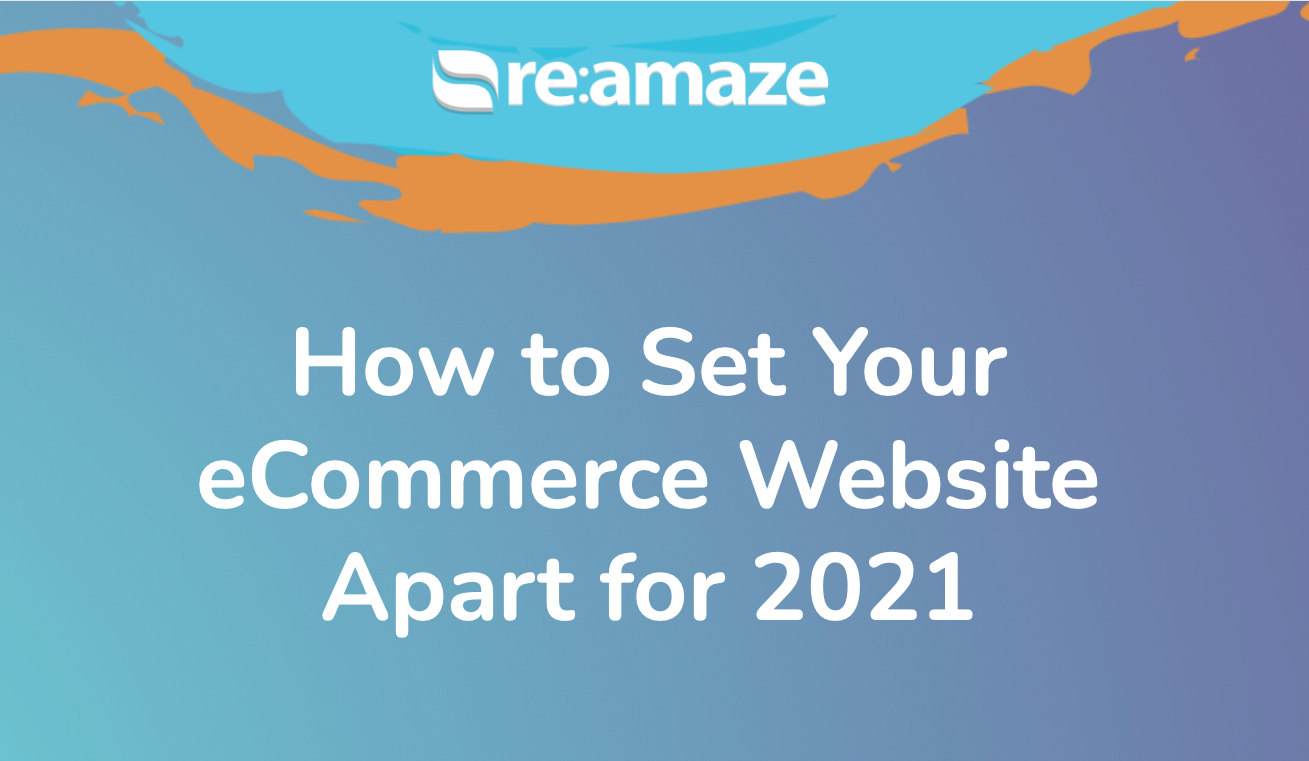 re:amaze

How to Set Your eCommerce Website Apart for 2021