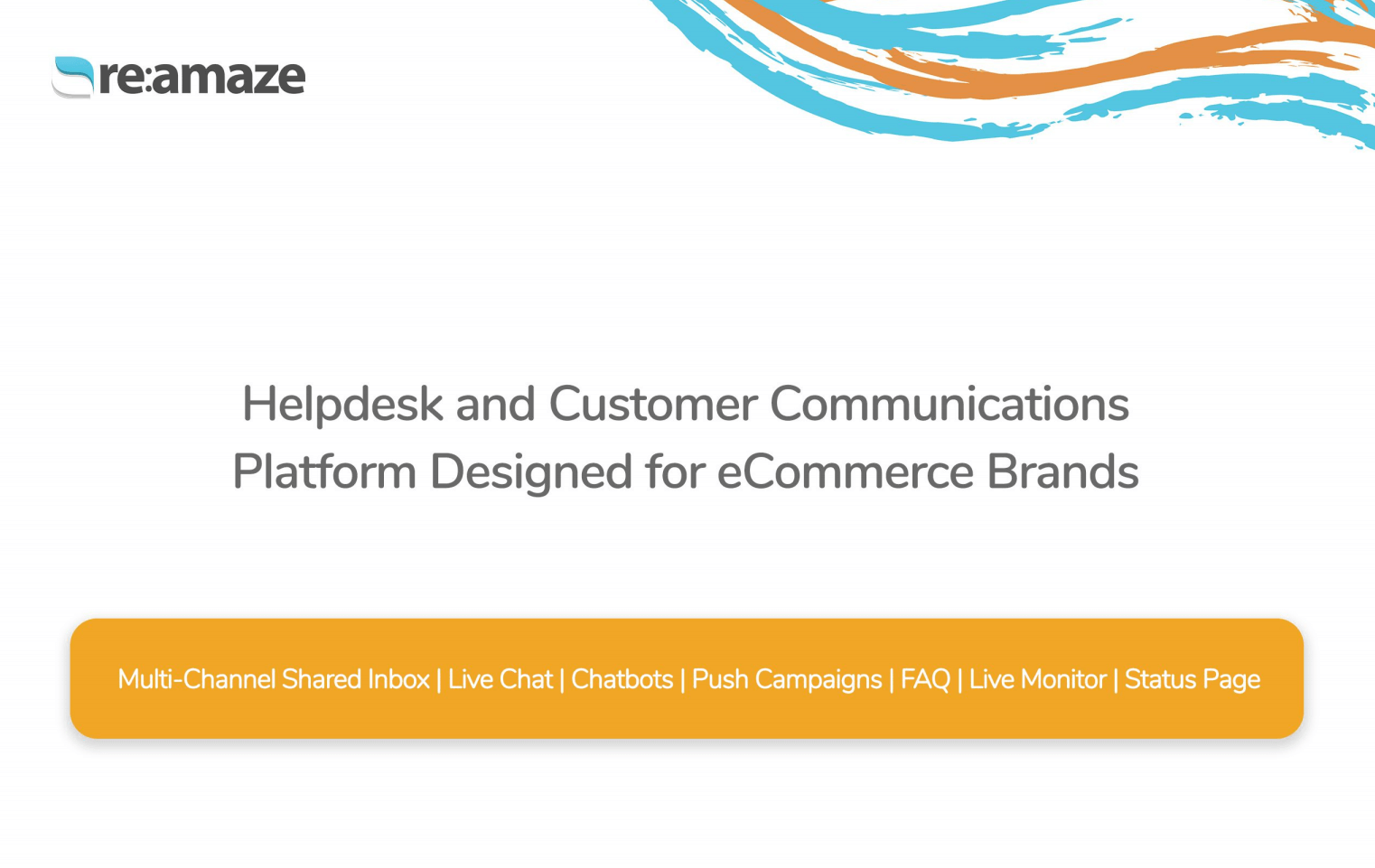 re:amaze

Helpdesk and Customer Communications Platform Designed for eCommerce Brands

Multi-Channel Shared Inbox | Live Chat | Chatbots | Push Campaigns | FAQ | Live Monitor | Status Page