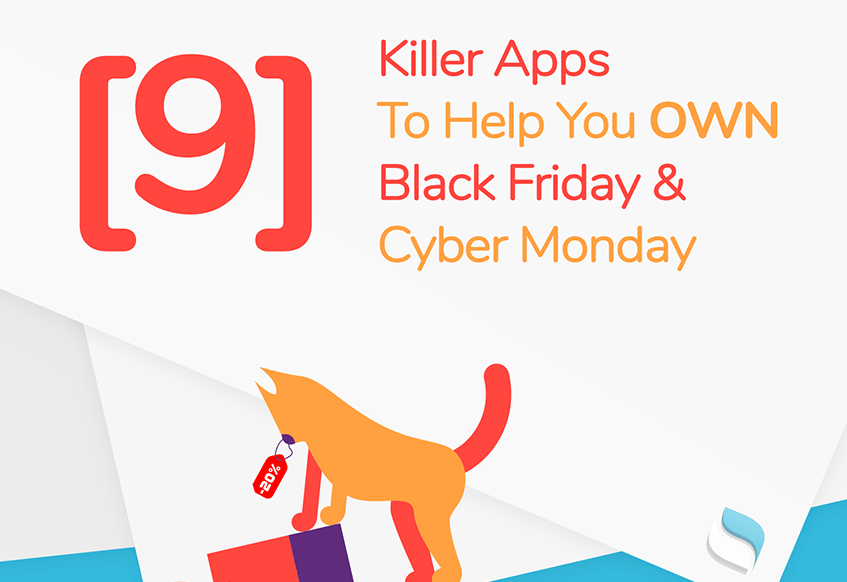 [9]

Killer Apps
To Help You OWN
Black Friday &
Cyber Monday

-20%