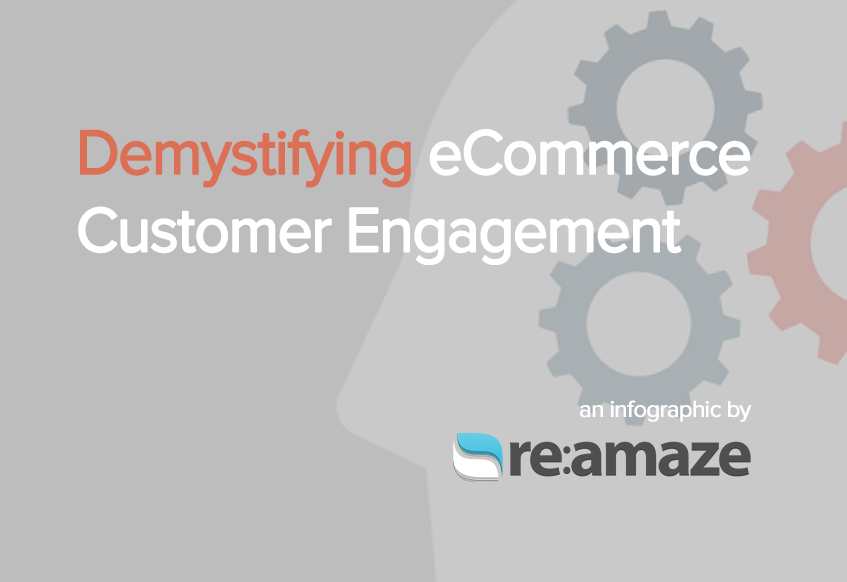 Demystifying eCommerce Customer Engagement

an infographic by

re:amaze