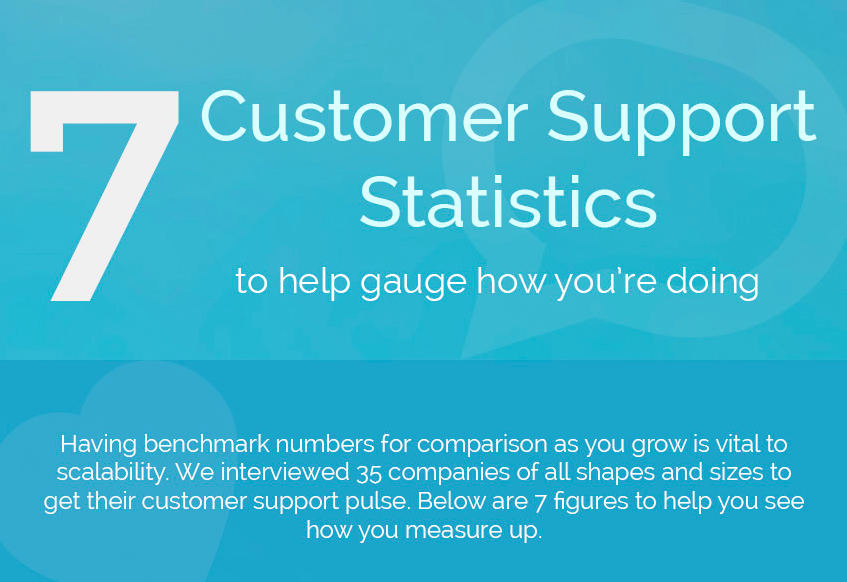 7 Customer Support Statistics

to help gauge how you're doing

Having benchmark numbers for comparison as you grow is vital to scalability. We interviewed 35 companies of all shapes and sizes to get their customer support pulse. Below are 7 figures to help you see how you measure up.